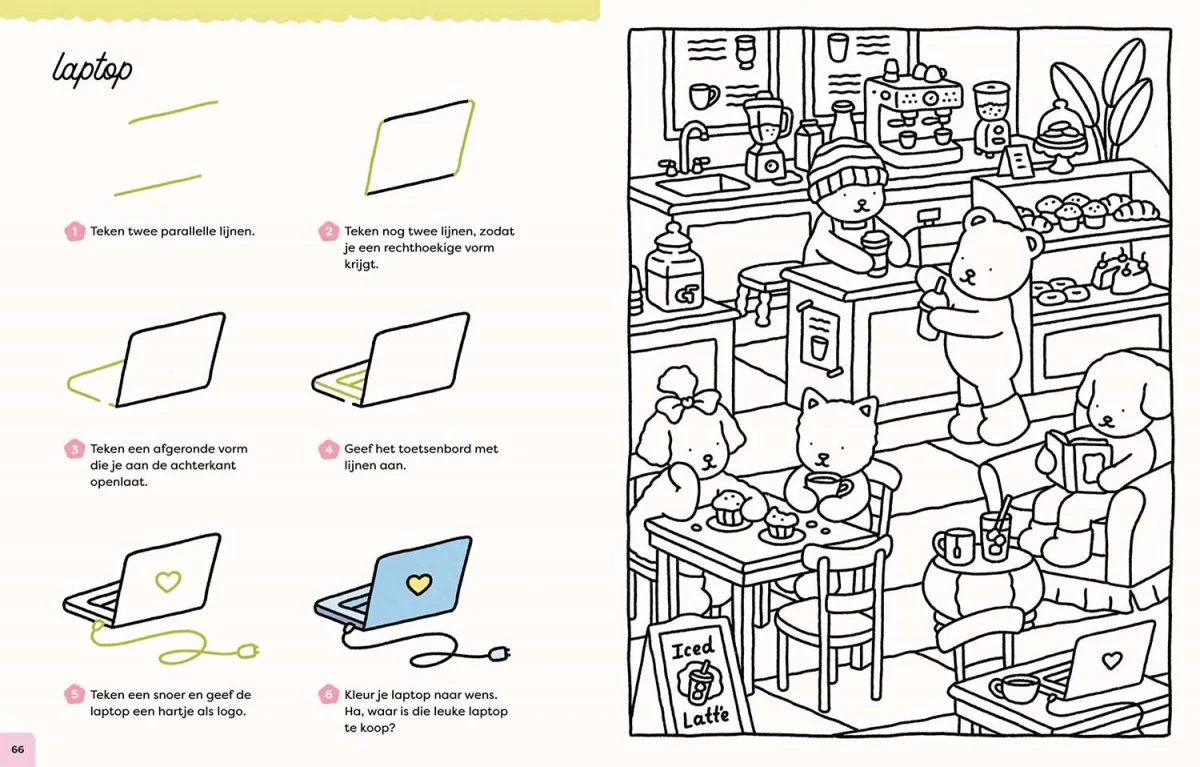 laptop

1 Teken twee parallelle lijnen.

2 Teken nog twee lijnen, zodat je een rechthoekige vorm krijgt.

3 Teken een afgeronde vorm die je aan de achterkant openlaat.

4 Geef het toetsenbord met lijnen aan.

5 Teken een snoer en geef de laptop een hartje als logo.

6 Kleur je laptop naar wens. Ha, waar is die leuke laptop te koop?

66

Iced Latte